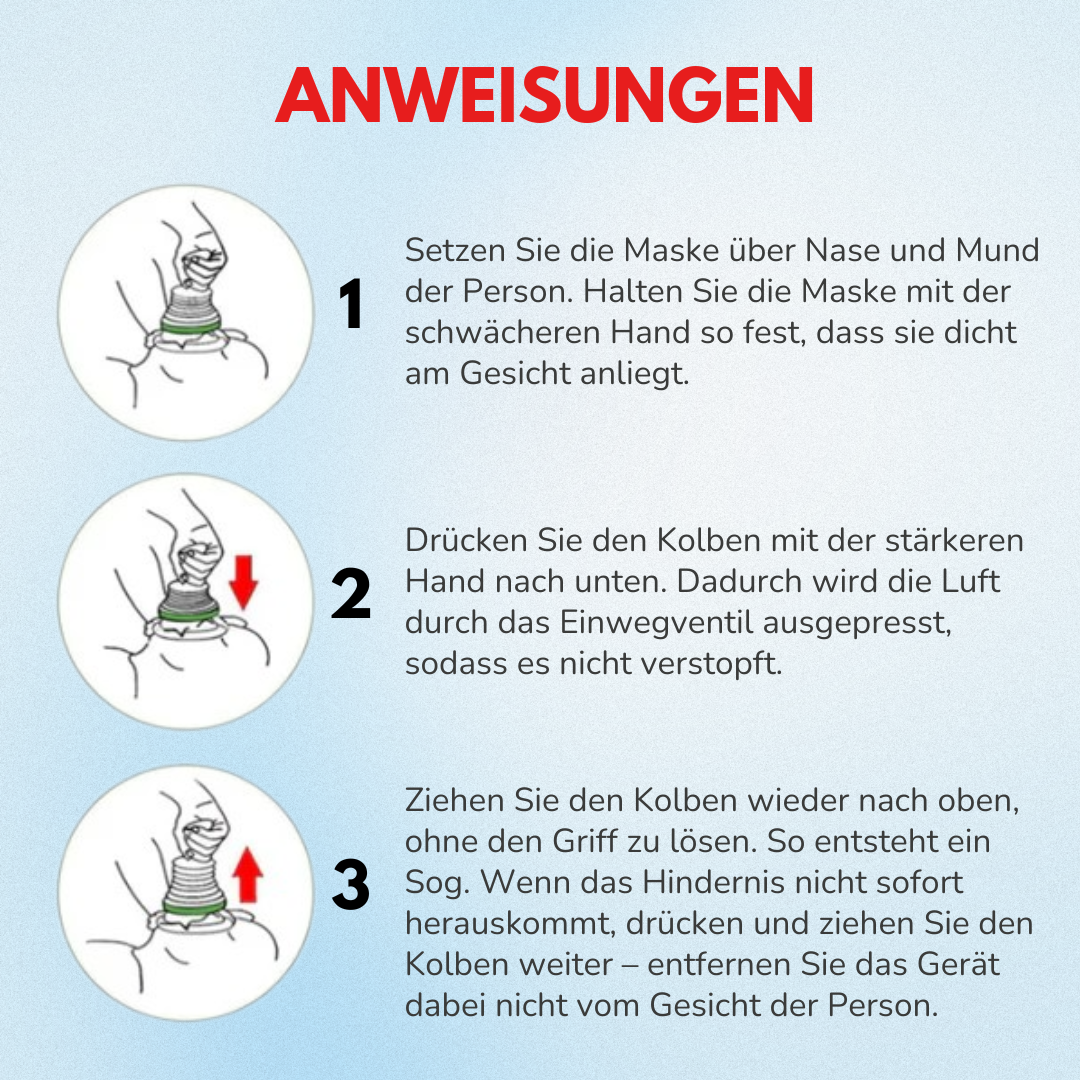 ANWEISUNGEN

1

Setzen Sie die Maske über Nase und Mund der Person. Halten Sie die Maske mit der schwächeren Hand so fest, dass sie dicht am Gesicht anliegt.

2

Drücken Sie den Kolben mit der stärkeren Hand nach unten. Dadurch wird die Luft durch das Einwegventil ausgepresst, sodass es nicht verstopft.

3

Ziehen Sie den Kolben wieder nach oben, ohne den Griff zu lösen. So entsteht ein Sog. Wenn das Hindernis nicht sofort herauskommt, drücken und ziehen Sie den Kolben weiter – entfernen Sie das Gerät dabei nicht vom Gesicht der Person.