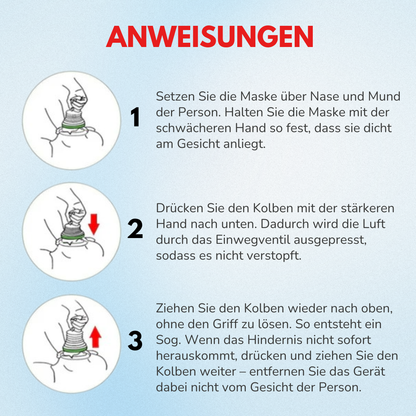 ANWEISUNGEN

1

Setzen Sie die Maske über Nase und Mund der Person. Halten Sie die Maske mit der schwächeren Hand so fest, dass sie dicht am Gesicht anliegt.

2

Drücken Sie den Kolben mit der stärkeren Hand nach unten. Dadurch wird die Luft durch das Einwegventil ausgepresst, sodass es nicht verstopft.

3

Ziehen Sie den Kolben wieder nach oben, ohne den Griff zu lösen. So entsteht ein Sog. Wenn das Hindernis nicht sofort herauskommt, drücken und ziehen Sie den Kolben weiter – entfernen Sie das Gerät dabei nicht vom Gesicht der Person.