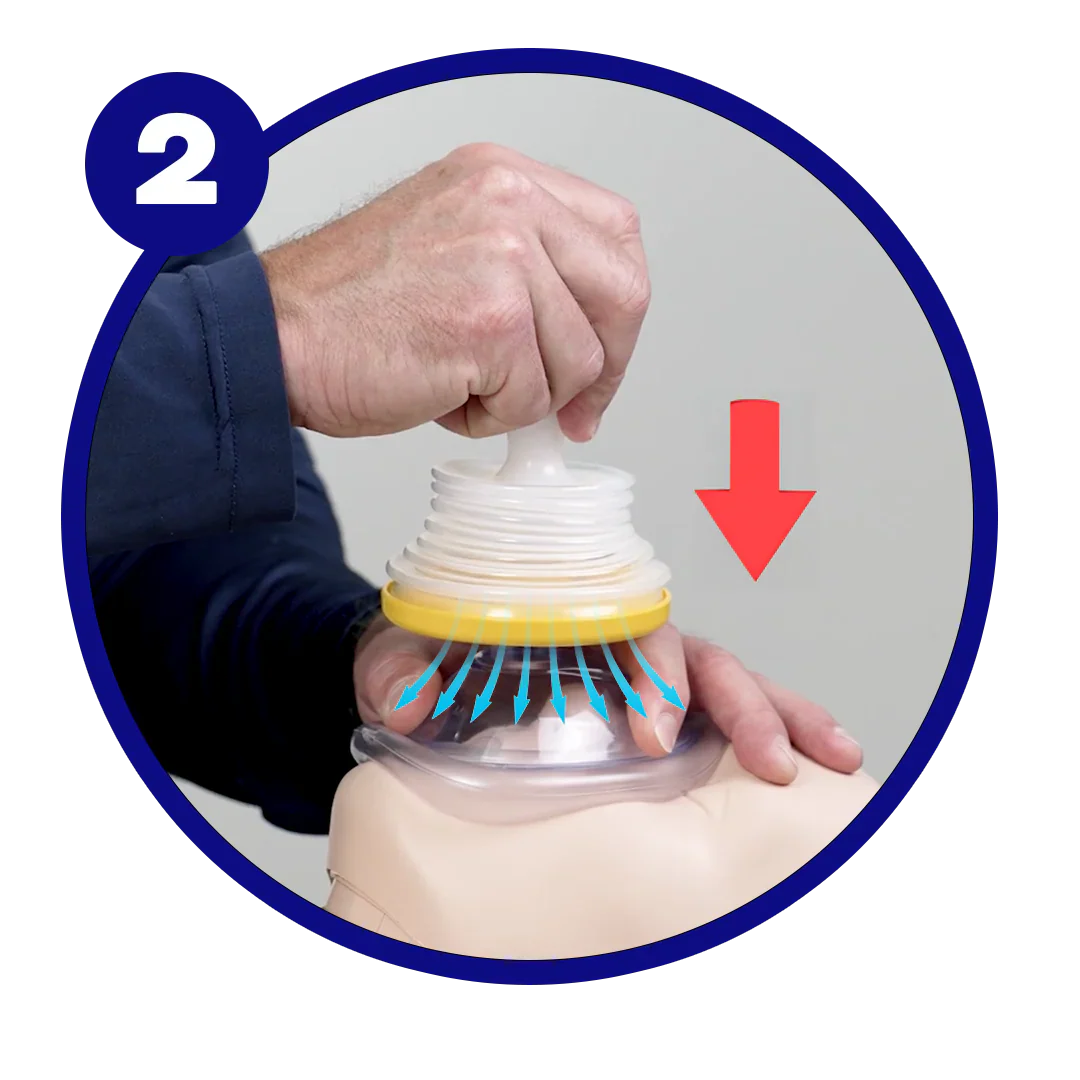 2