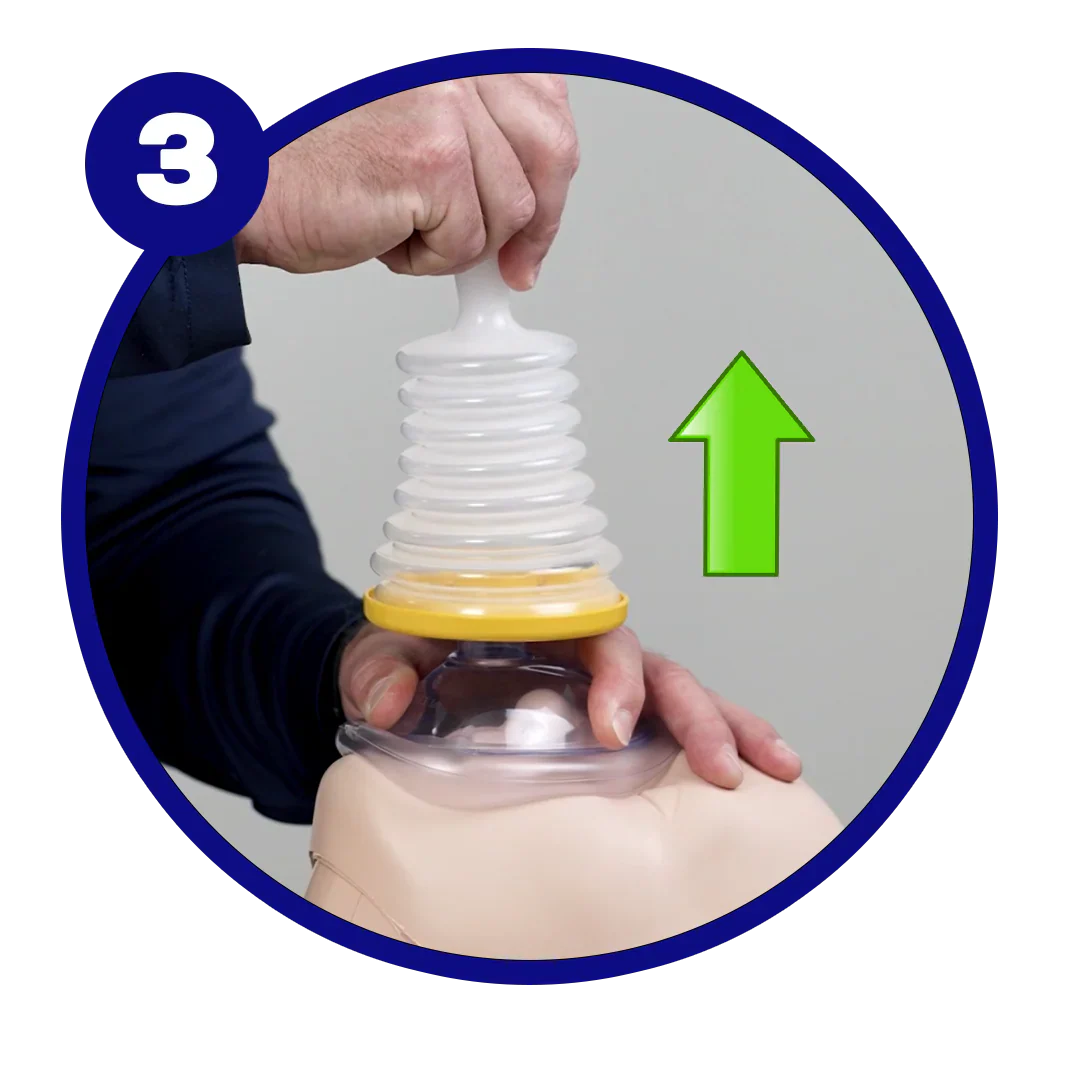 3